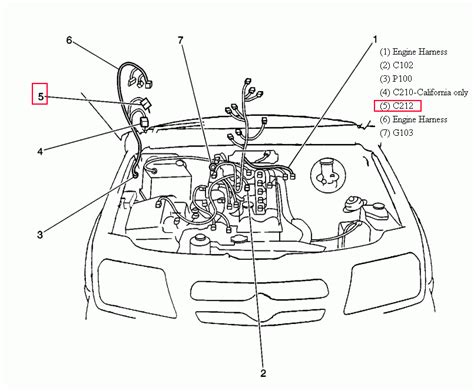 6

7

1

5

4

3

2

(1) Engine Harness
(2) C102
(3) P100
(4) C210-California only
(5) C212
(6) Engine Harness
(7) G103